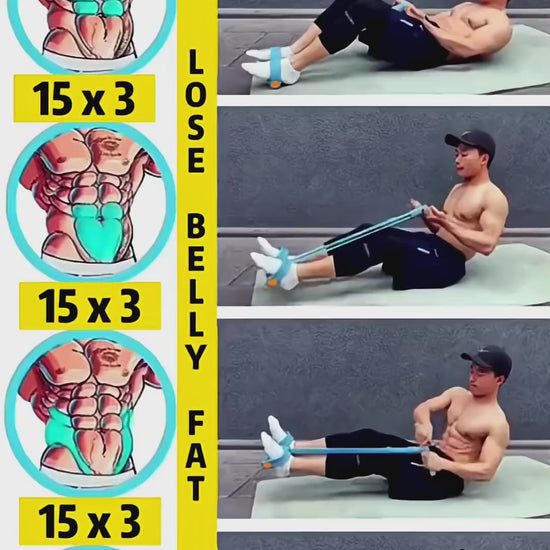 15 x 3

15 x 3

15 x 3

LOSE BELLY FAT