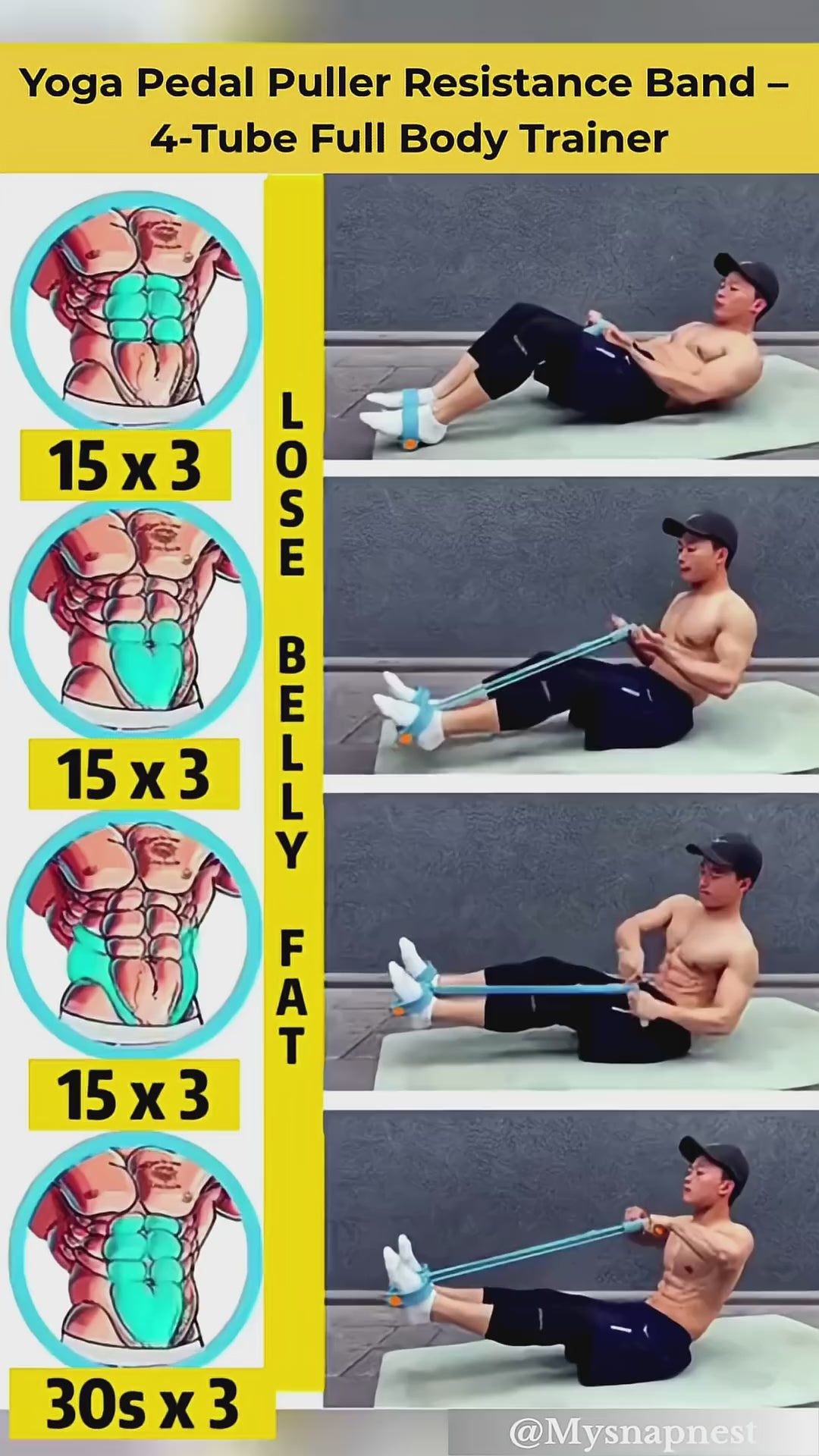 Yoga Pedal Puller Resistance Band – 4-Tube Full Body Trainer

15 x 3

15 x 3

15 x 3

30s x 3

LOSE BELLY FAT

@Mysnapnest